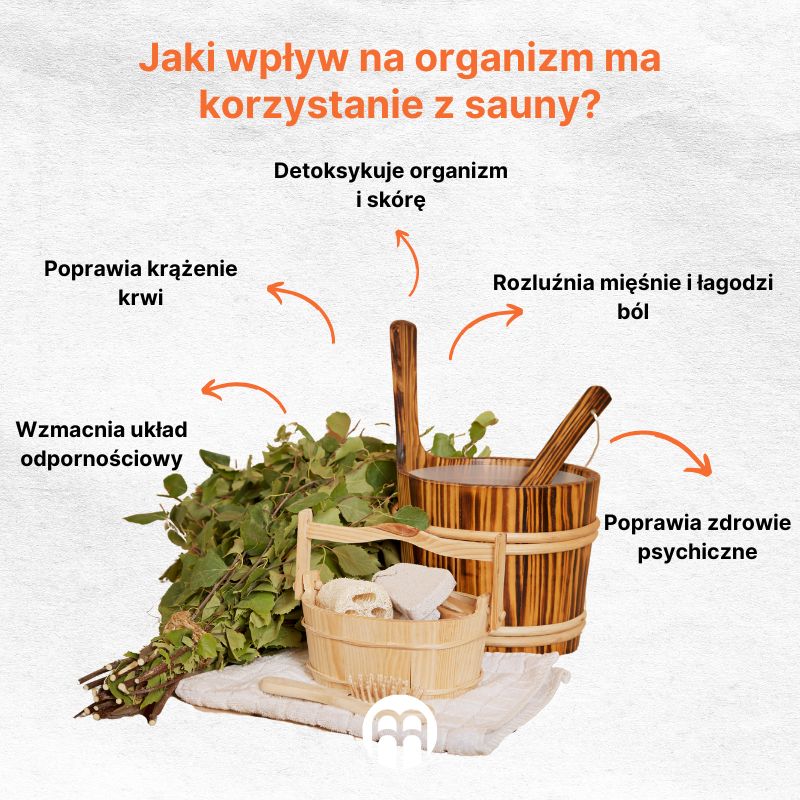 Jaki wpływ na organizm ma korzystanie z sauny?

Detoksykuje organizm i skórę

Poprawia krążenie krwi

Rozluźnia mięśnie i łagodzi ból

Wzmacnia układ odpornościowy

Poprawia zdrowie psychiczne